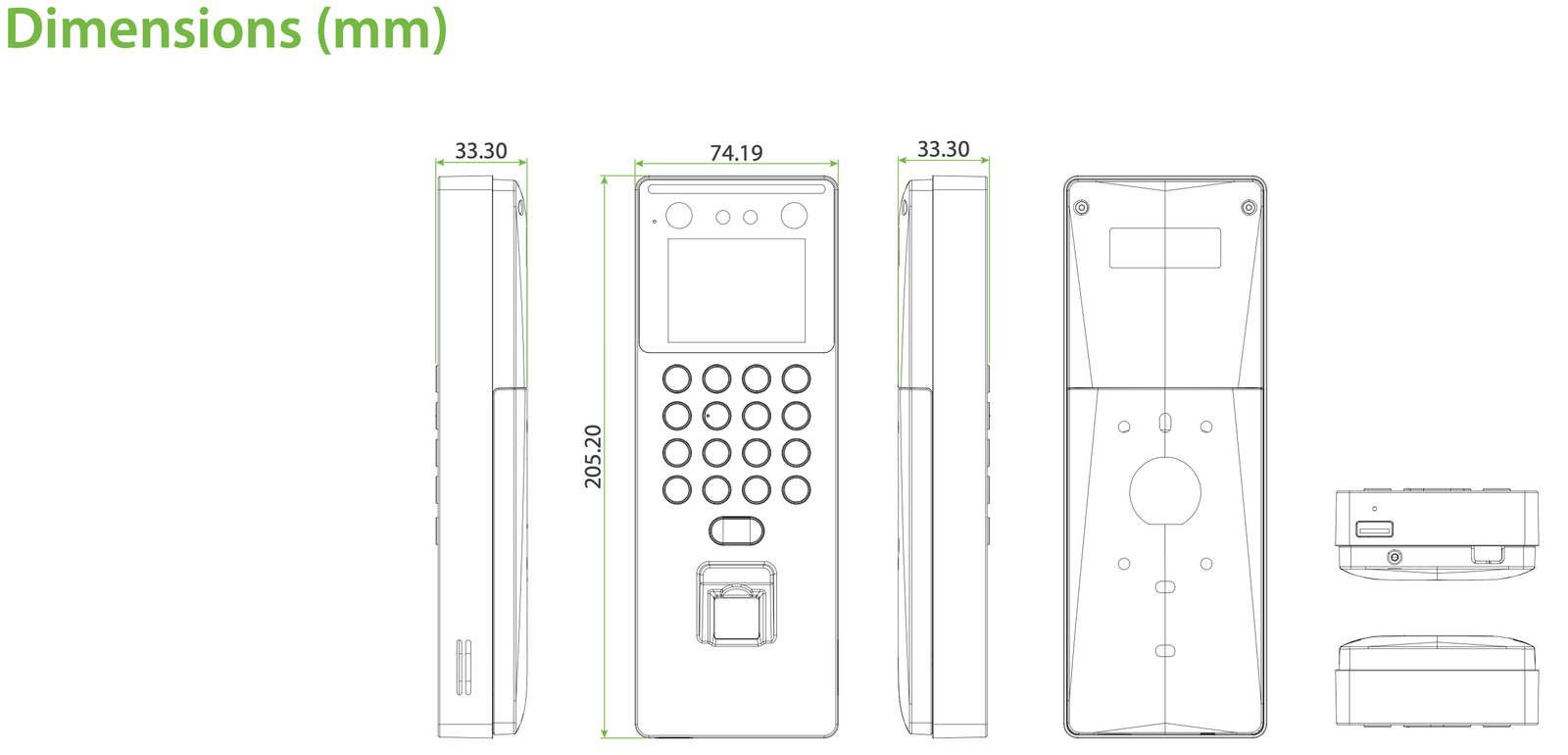 Dimensions (mm)

33.30

74.19

33.30

205.20